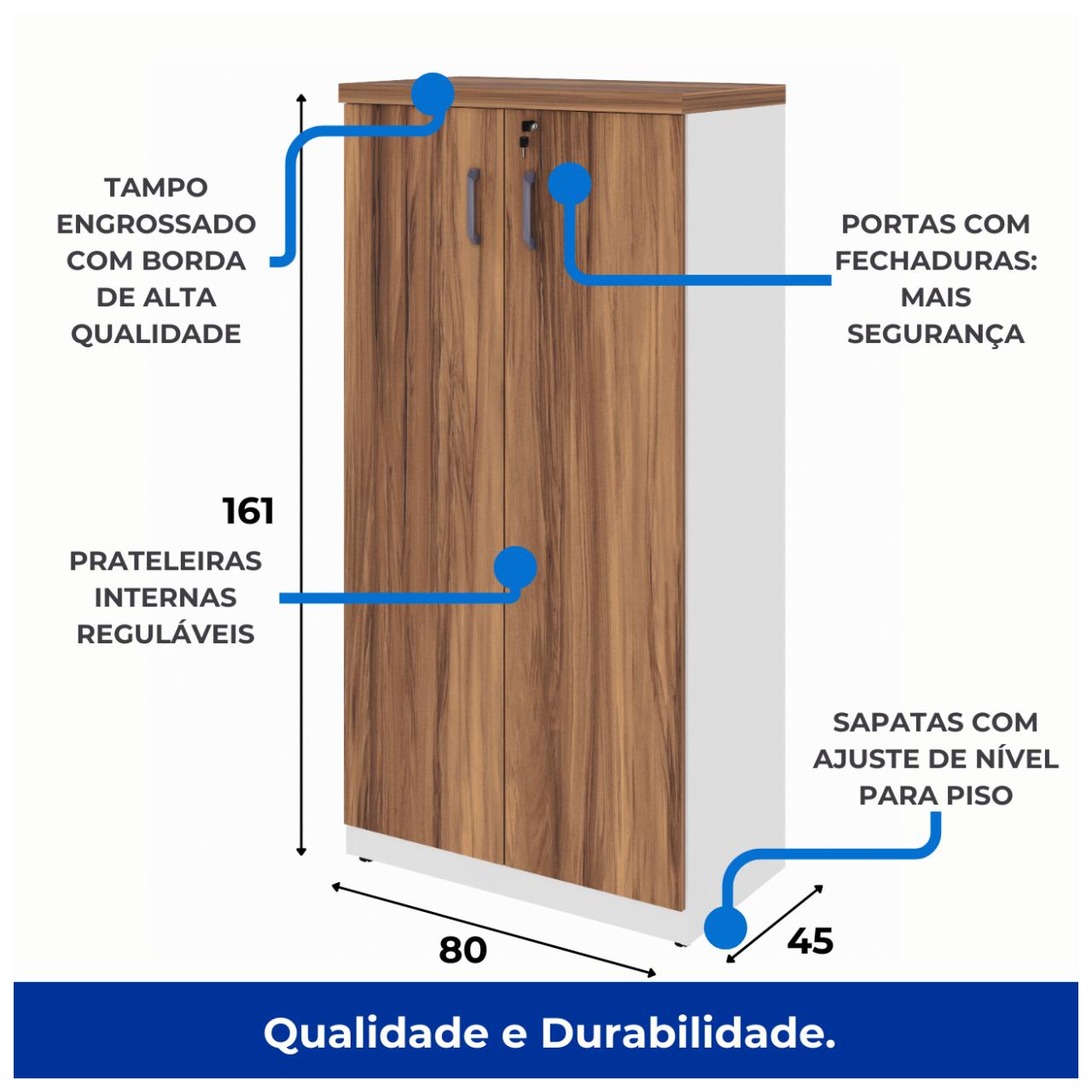 TAMPO ENGROSSADO COM BORDA DE ALTA QUALIDADE

PORTAS COM FECHADURAS: MAIS SEGURANÇA

161

PRATELEIRAS INTERNAS REGULÁVEIS

SAPATAS COM AJUSTE DE NÍVEL PARA PISO

80

45

Qualidade e Durabilidade.