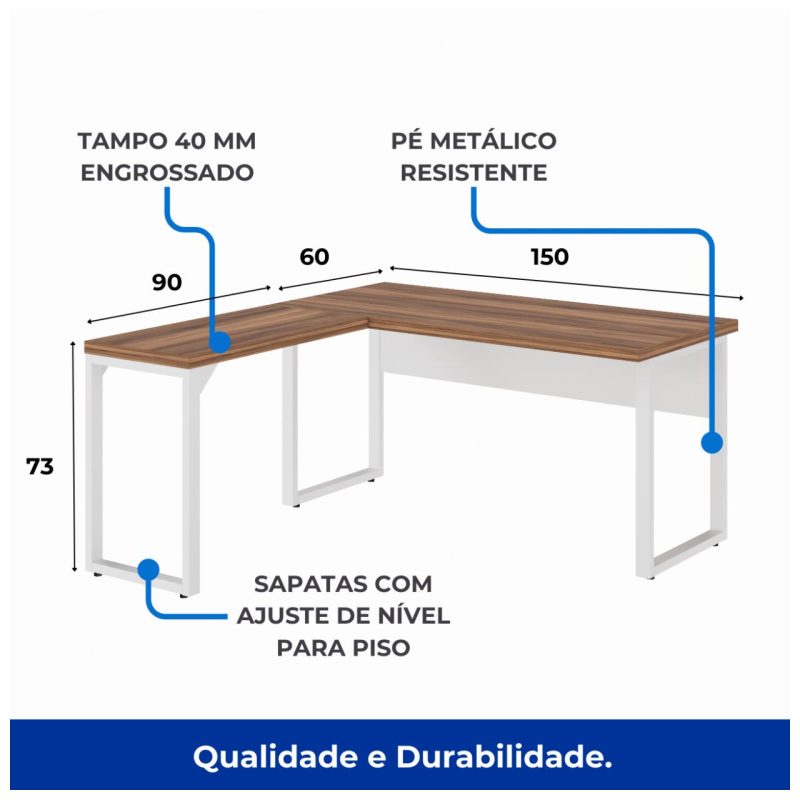 TAMPO 40 MM ENGROSSADO

PÉ METÁLICO RESISTENTE

90

60

150

73

SAPATAS COM AJUSTE DE NÍVEL PARA PISO

Qualidade e Durabilidade.